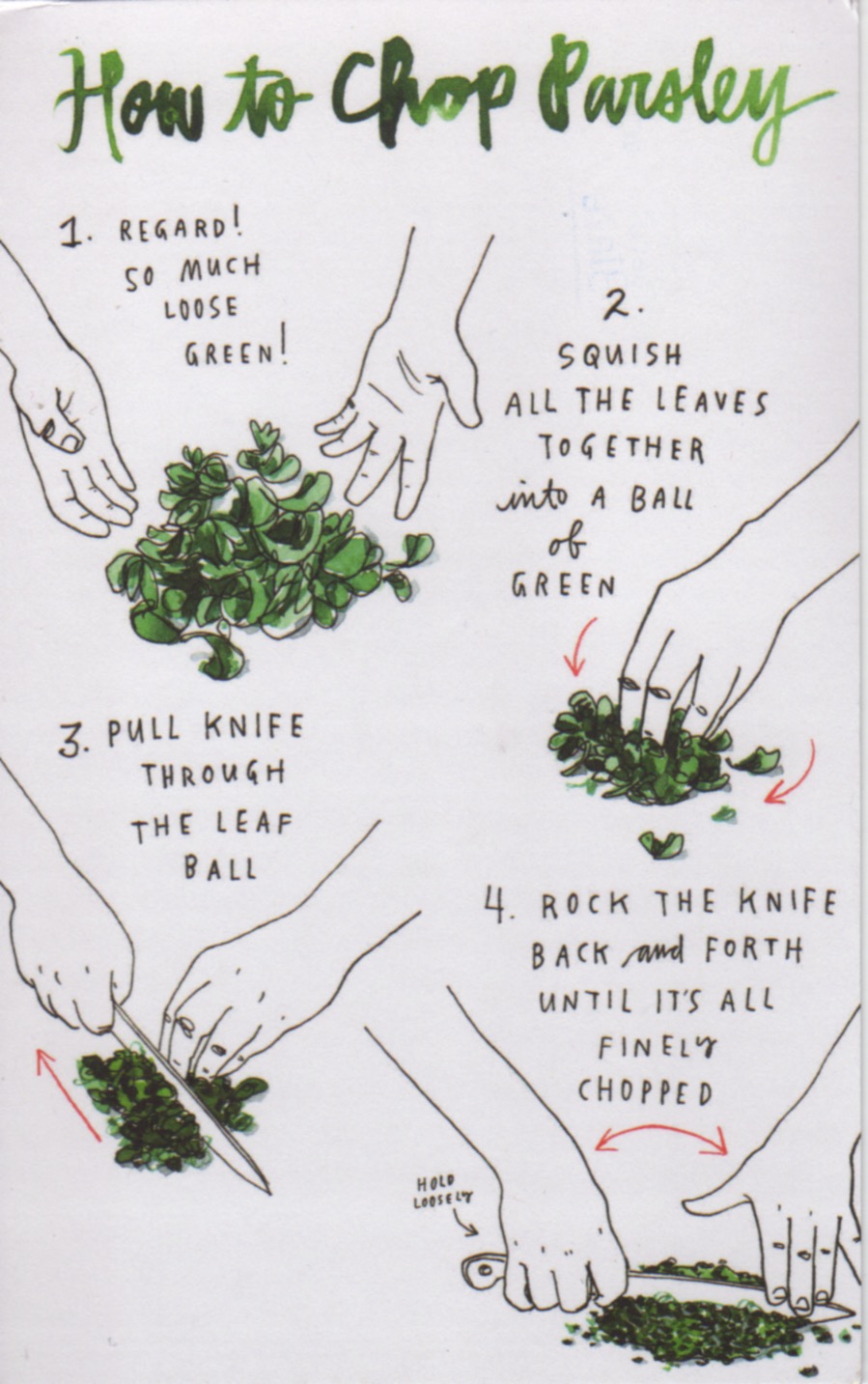 How to Chop Parsley

1. REGARD! SO MUCH LOOSE GREEN!

2. SQUISH ALL THE LEAVES TOGETHER into A BALL of GREEN

3. PULL KNIFE THROUGH THE LEAF BALL

4. ROCK THE KNIFE BACK and FORTH UNTIL IT'S ALL FINELY CHOPPED

HOLD LOOSELY