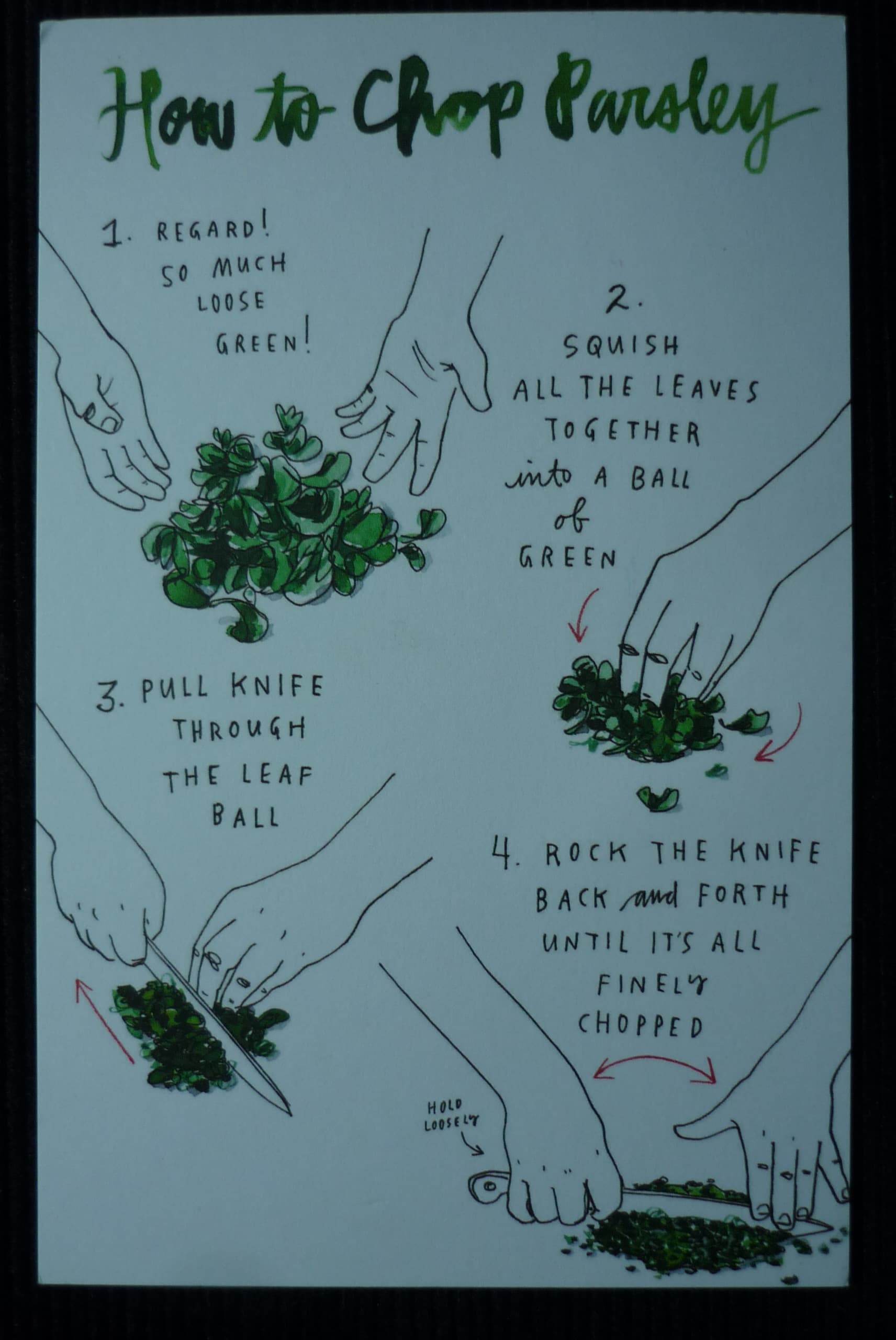 How to Chop Parsley

1. REGARD! SO MUCH LOOSE GREEN!

2. SQUISH ALL THE LEAVES TOGETHER into A BALL of GREEN

3. PULL KNIFE THROUGH THE LEAF BALL

4. ROCK THE KNIFE BACK and FORTH UNTIL IT'S ALL FINELY CHOPPED

HOLD LOOSELY