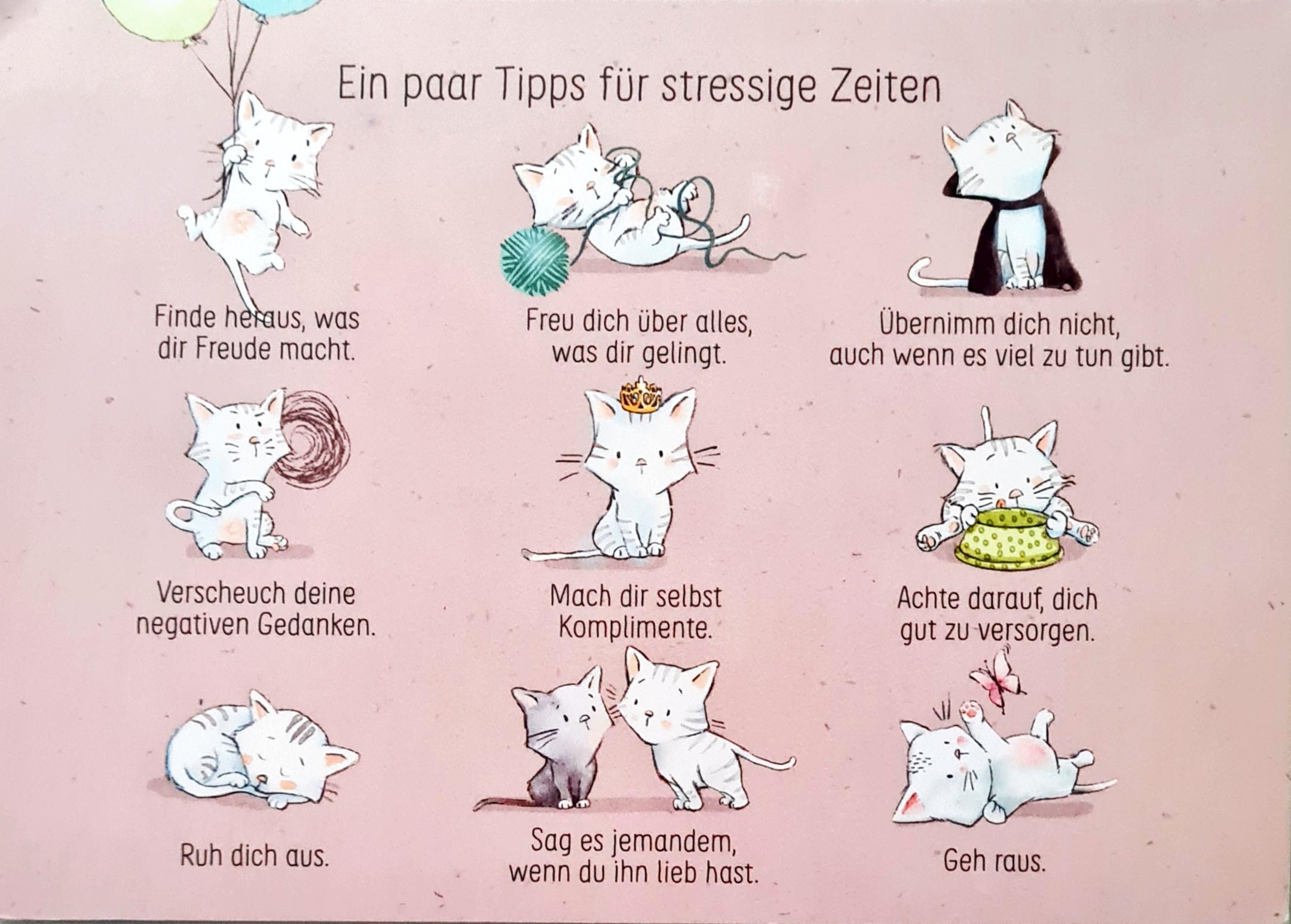 Ein paar Tipps für stressige Zeiten

Finde heraus, was dir Freude macht.

Freu dich über alles, was dir gelingt.

Übernimm dich nicht, auch wenn es viel zu tun gibt.

Verscheuch deine negativen Gedanken.

Mach dir selbst Komplimente.

Achte darauf, dich gut zu versorgen.

Ruh dich aus.

Sag es jemandem, wenn du ihn lieb hast.

Geh raus.