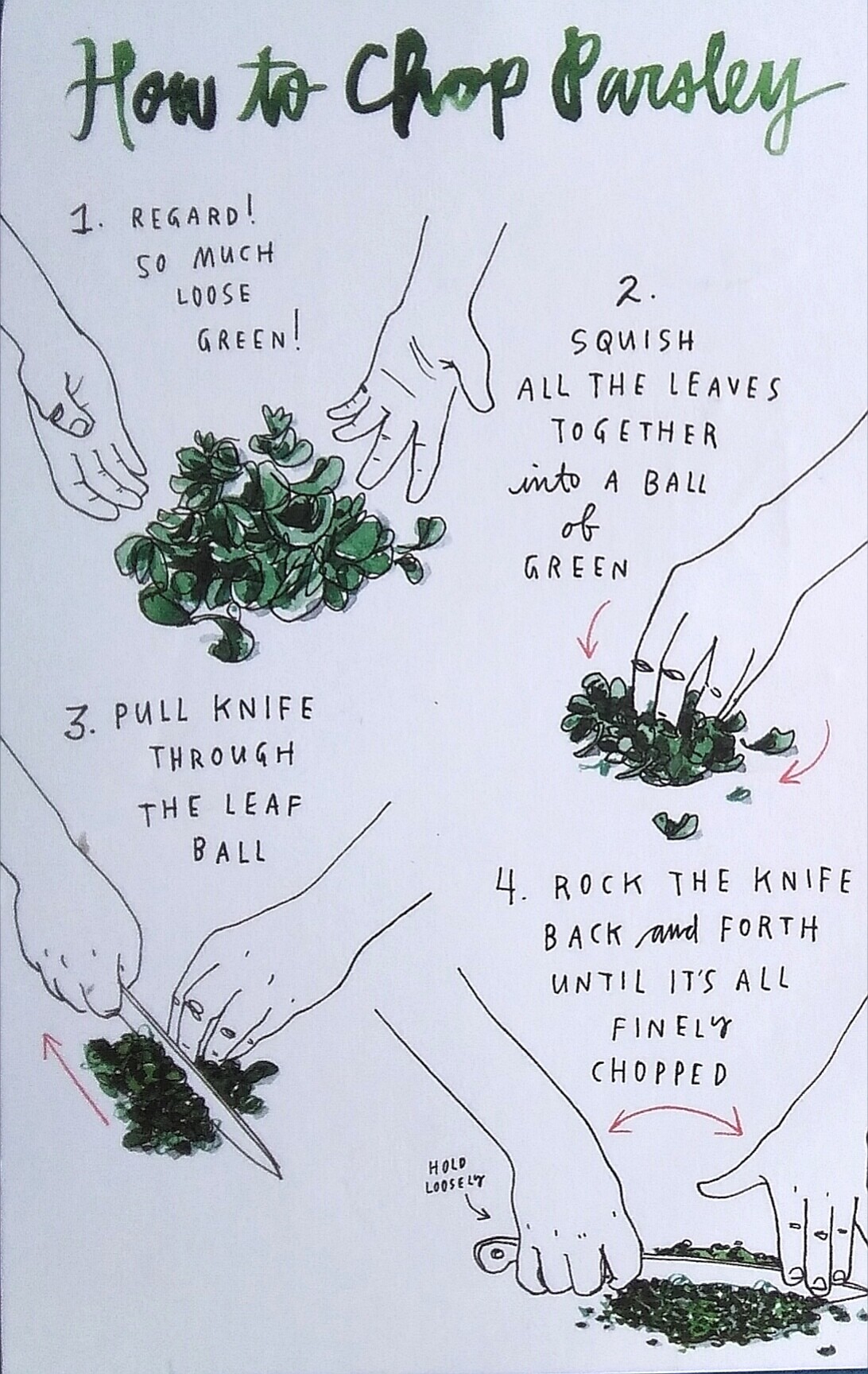 How to Chop Parsley

1. REGARD! SO MUCH LOOSE GREEN!

2. SQUISH ALL THE LEAVES TOGETHER into A BALL of GREEN

3. PULL KNIFE THROUGH THE LEAF BALL

4. ROCK THE KNIFE BACK and FORTH UNTIL IT'S ALL FINELY CHOPPED

HOLD LOOSELY