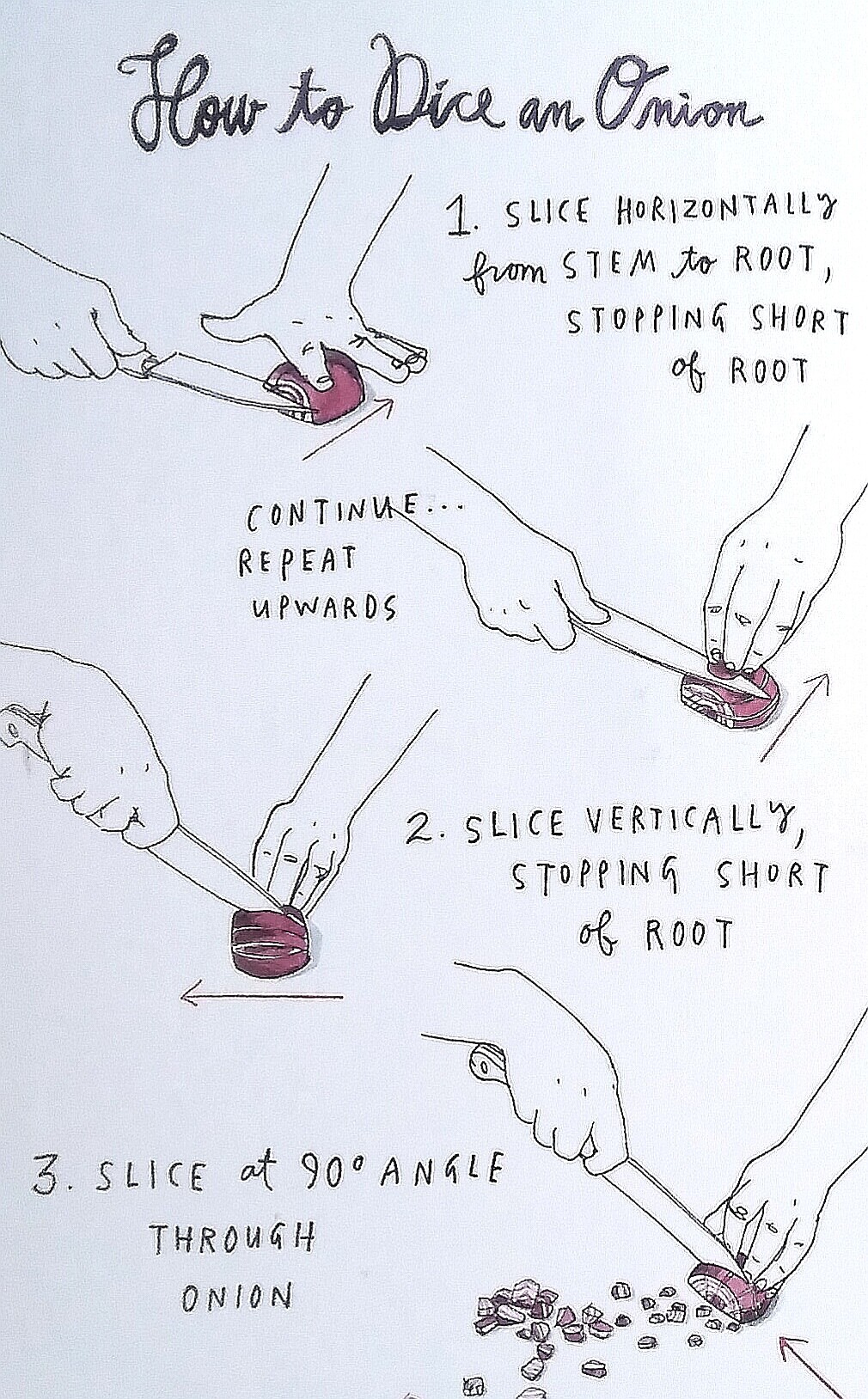 How to Dice an Onion

1. SLICE HORIZONTALLY from STEM to ROOT, STOPPING SHORT of ROOT

CONTINUE... REPEAT UPWARDS

2. SLICE VERTICALLY, STOPPING SHORT of ROOT

3. SLICE at 90° ANGLE THROUGH ONION